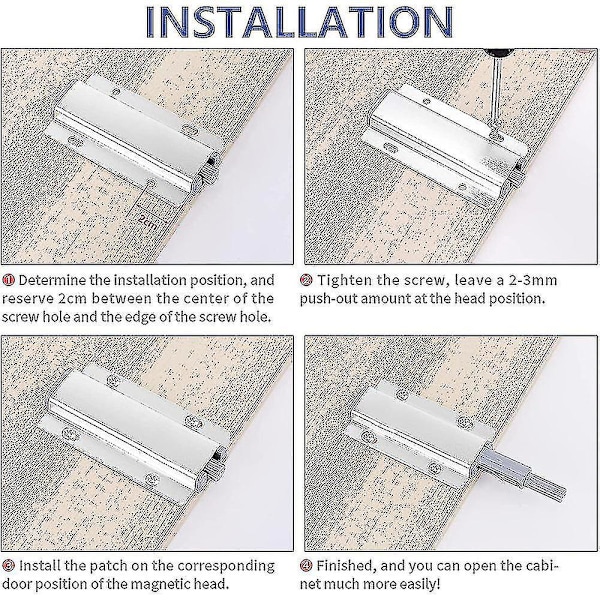 INSTALLATION

2cm

① Determine the installation position, and reserve 2cm between the center of the screw hole and the edge of the screw hole.

② Tighten the screw, leave a 2-3mm push-out amount at the head position.

③ Install the patch on the corresponding door position of the magnetic head.

④ Finished, and you can open the cabinet much more easily!