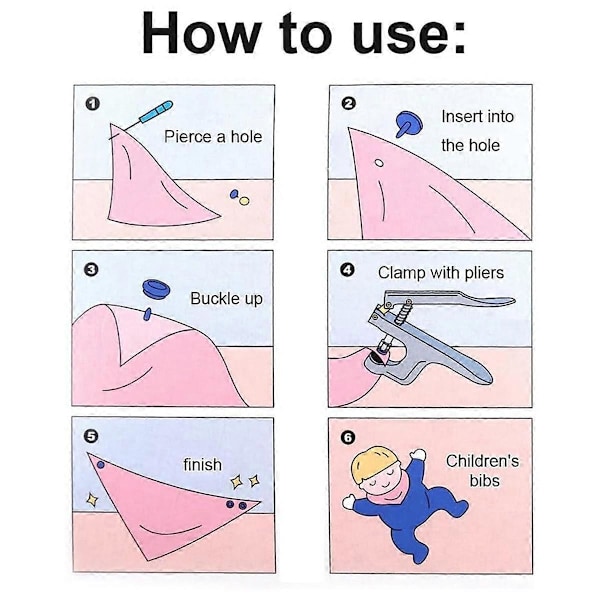 How to use:

1 Pierce a hole

2 Insert into the hole

3 Buckle up

4 Clamp with pliers

5 finish

6 Children's bibs