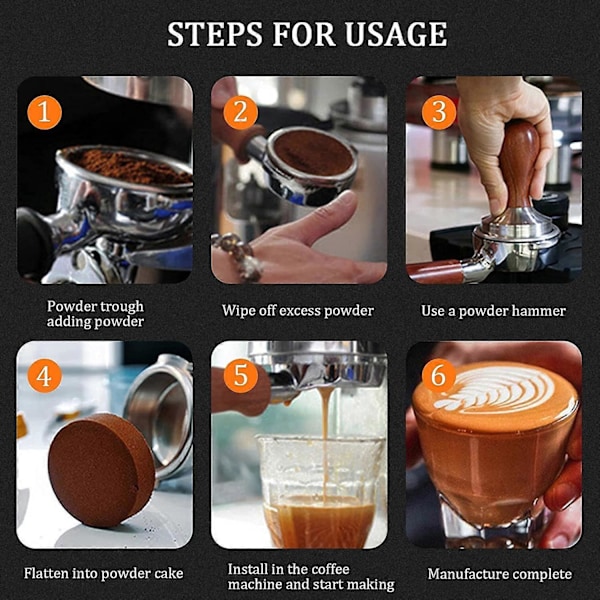 STEPS FOR USAGE

1

Powder trough adding powder

2

Wipe off excess powder

3

Use a powder hammer

4

Flatten into powder cake

5

Install in the coffee machine and start making

6

Manufacture complete