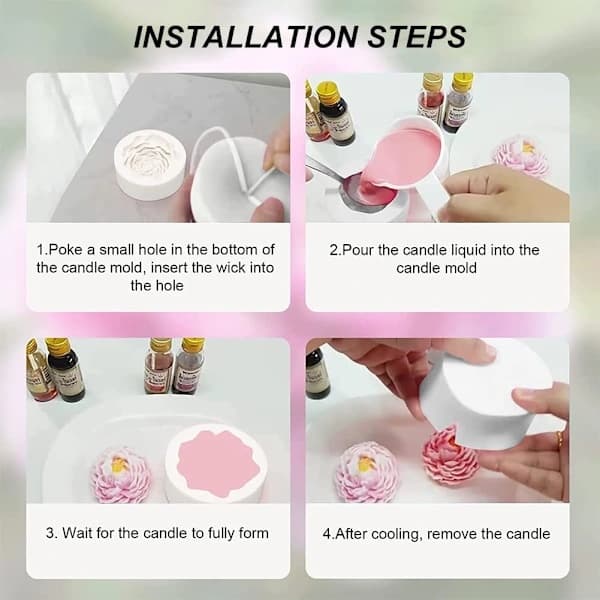 INSTALLATION STEPS

1.Poke a small hole in the bottom of the candle mold, insert the wick into the hole

2.Pour the candle liquid into the candle mold

3. Wait for the candle to fully form

4.After cooling, remove the candle