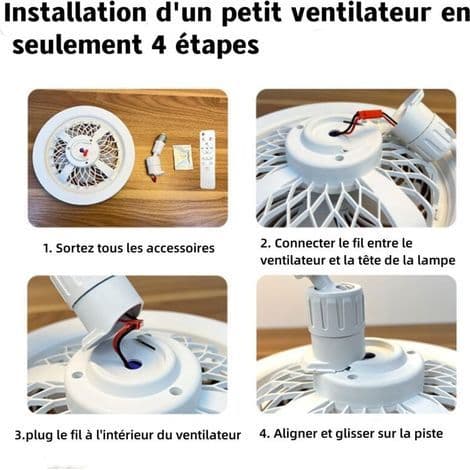 Installation d'un petit ventilateur en seulement 4 étapes

1. Sortez tous les accessoires

2. Connecter le fil entre le ventilateur et la tête de la lampe

3.plug le fil à l'intérieur du ventilateur

4. Aligner et glisser sur la piste