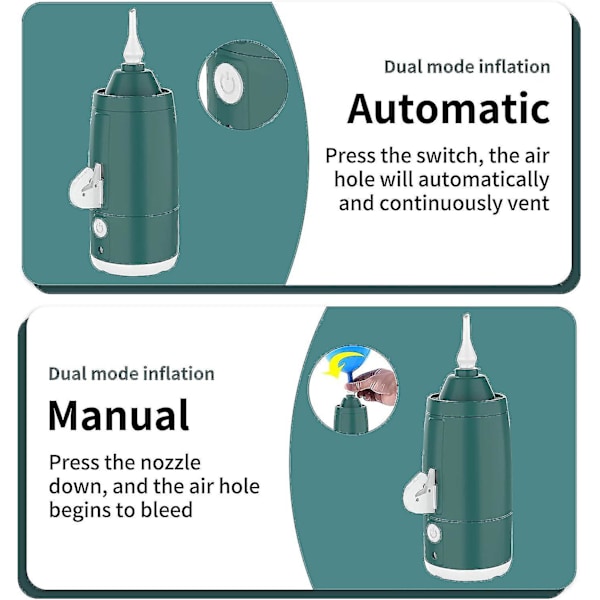 Dual mode inflation

Automatic

Press the switch, the air hole will automatically and continuously vent

Dual mode inflation

Manual

Press the nozzle down, and the air hole begins to bleed