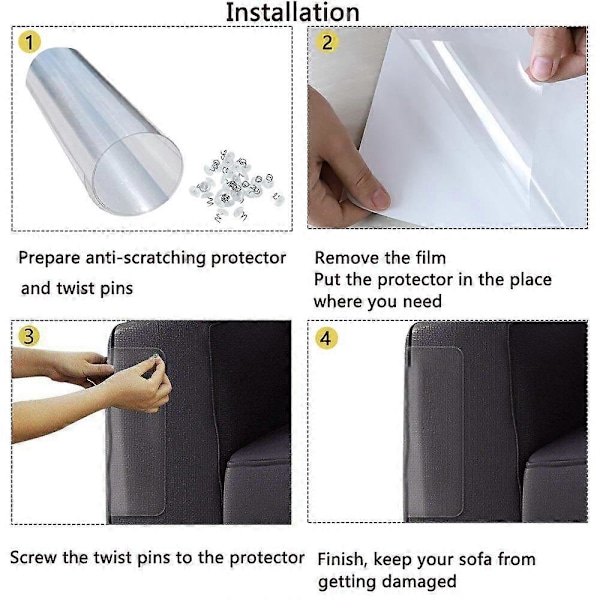 Installation

1

Prepare anti-scratching protector and twist pins

2

Remove the film
Put the protector in the place where you need

3

Screw the twist pins to the protector

4

Finish, keep your sofa from getting damaged