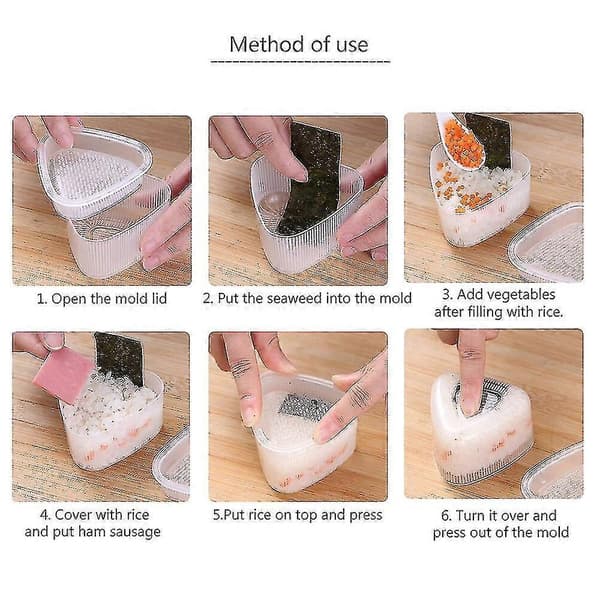 Method of use

1. Open the mold lid

2. Put the seaweed into the mold

3. Add vegetables after filling with rice.

4. Cover with rice and put ham sausage

5.Put rice on top and press

6. Turn it over and press out of the mold