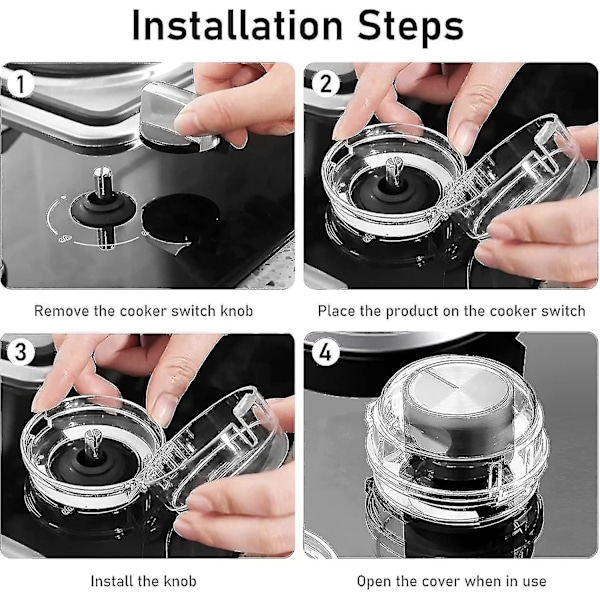 Installation Steps

1

Remove the cooker switch knob

2

Place the product on the cooker switch

3

Install the knob

4

Open the cover when in use