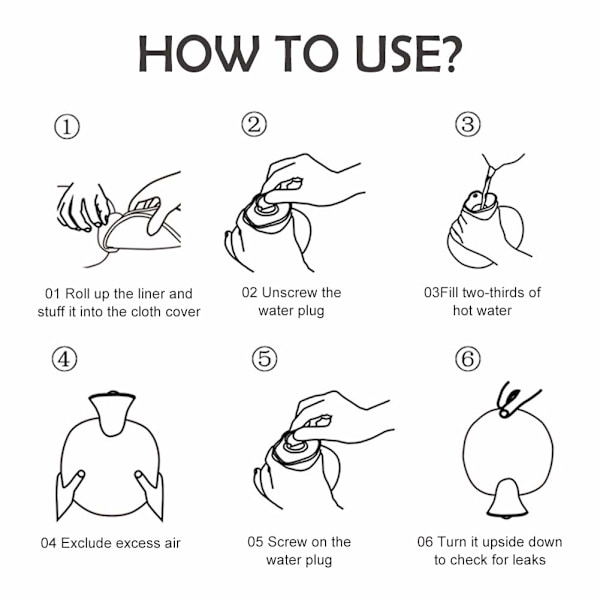 HOW TO USE?

①

01 Roll up the liner and stuff it into the cloth cover

②

02 Unscrew the water plug

③

03Fill two-thirds of hot water

④

04 Exclude excess air

⑤

05 Screw on the water plug

⑥

06 Turn it upside down to check for leaks