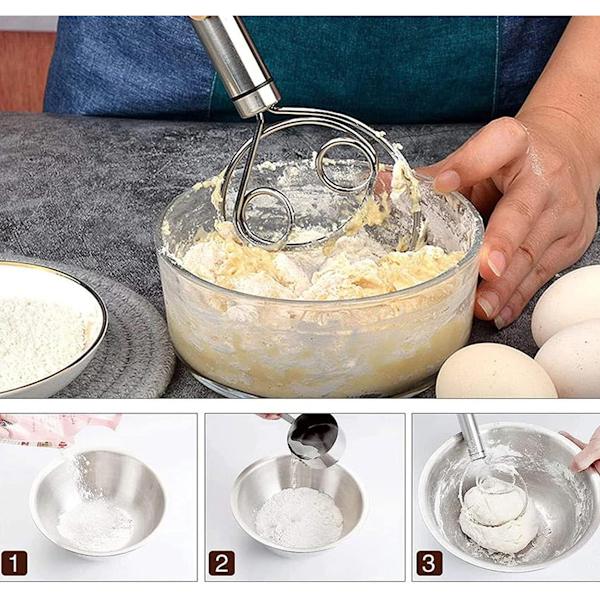 1
2
3