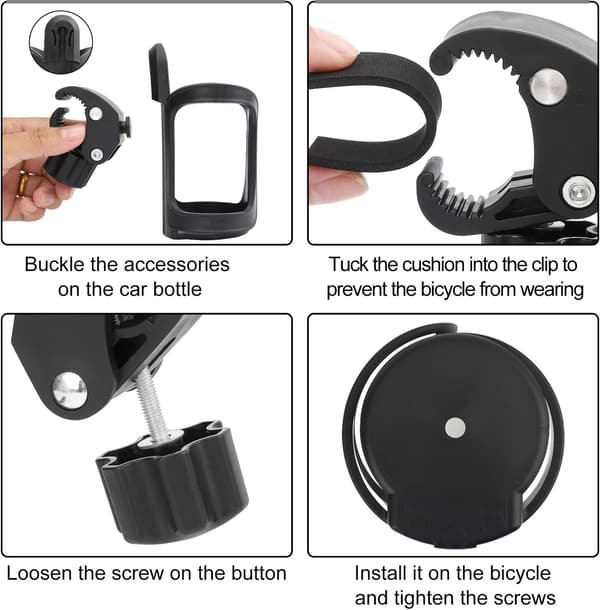 Buckle the accessories on the car bottle

Tuck the cushion into the clip to prevent the bicycle from wearing

Loosen the screw on the button

Install it on the bicycle and tighten the screws