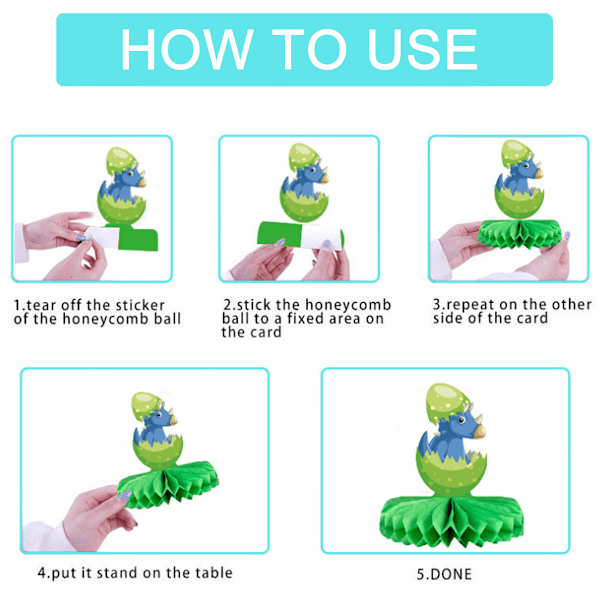 HOW TO USE

1.tear off the sticker of the honeycomb ball

2.stick the honeycomb ball to a fixed area on the card

3.repeat on the other side of the card

4.put it stand on the table

5.DONE