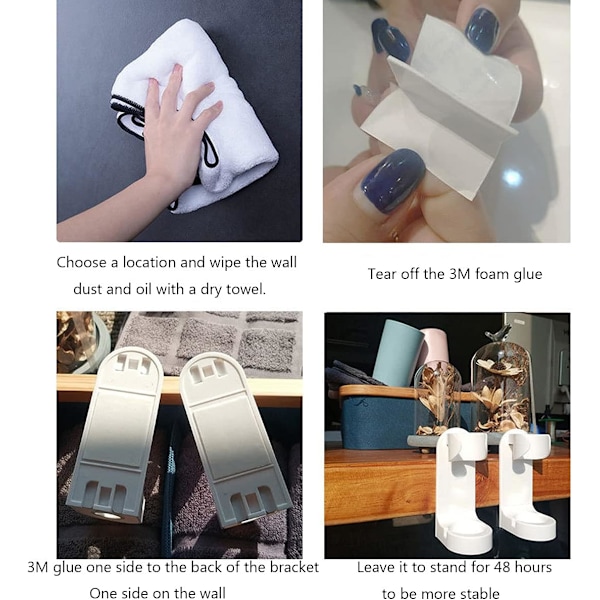 Choose a location and wipe the wall dust and oil with a dry towel.

Tear off the 3M foam glue

3M glue one side to the back of the bracket
One side on the wall

Leave it to stand for 48 hours
to be more stable