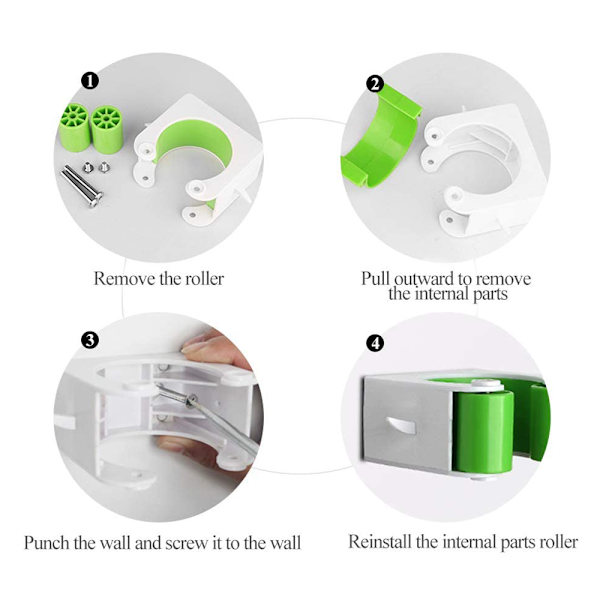 1

Remove the roller

2

Pull outward to remove the internal parts

3

Punch the wall and screw it to the wall

4

Reinstall the internal parts roller