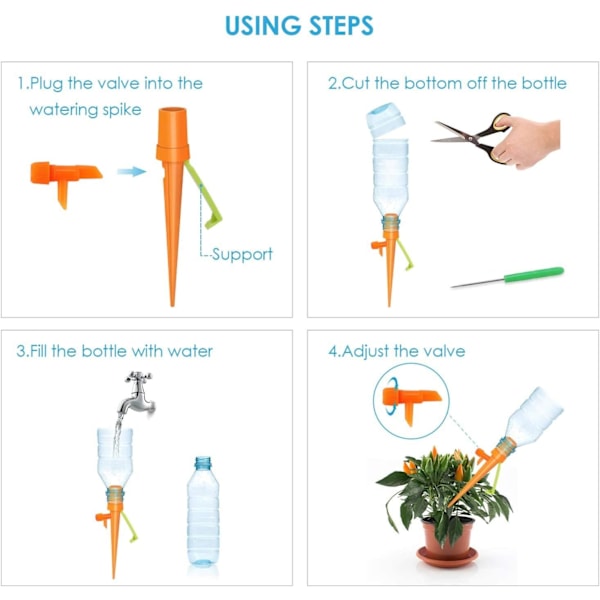 USING STEPS

1.Plug the valve into the watering spike

Support

2.Cut the bottom off the bottle

3.Fill the bottle with water

4.Adjust the valve