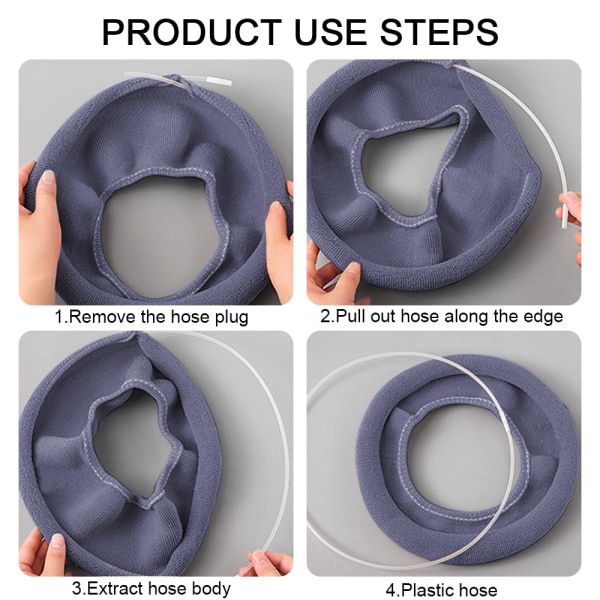 PRODUCT USE STEPS

1.Remove the hose plug

2.Pull out hose along the edge

3.Extract hose body

4.Plastic hose