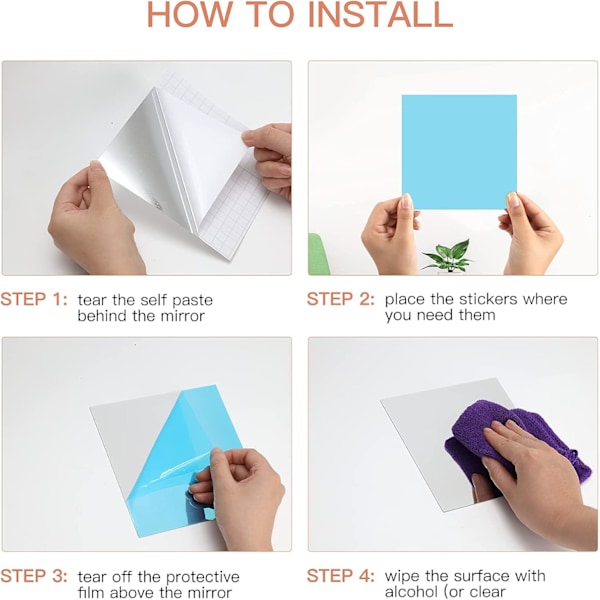 HOW TO INSTALL

STEP 1: tear the self paste behind the mirror

STEP 2: place the stickers where you need them

STEP 3: tear off the protective film above the mirror

STEP 4: wipe the surface with alcohol (or clear