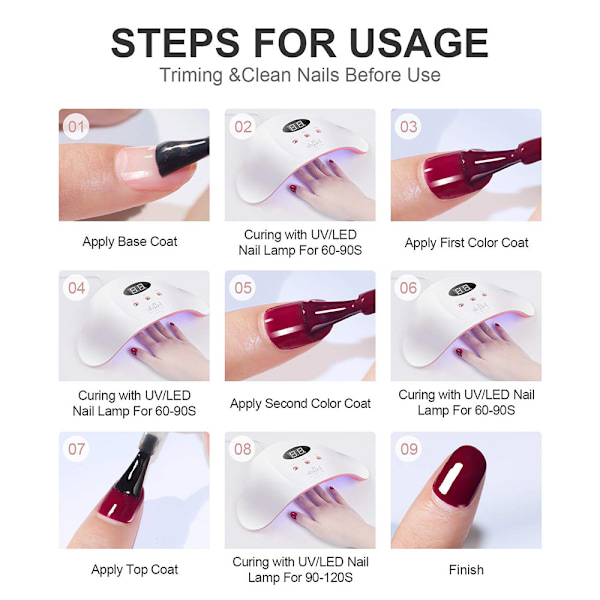 STEPS FOR USAGE
Triming &Clean Nails Before Use

01
Apply Base Coat

02
Curing with UV/LED Nail Lamp For 60-90S

03
Apply First Color Coat

04
Curing with UV/LED Nail Lamp For 60-90S

05
Apply Second Color Coat

06
Curing with UV/LED Nail Lamp For 60-90S

07
Apply Top Coat

08
Curing with UV/LED Nail Lamp For 90-120S

09
Finish