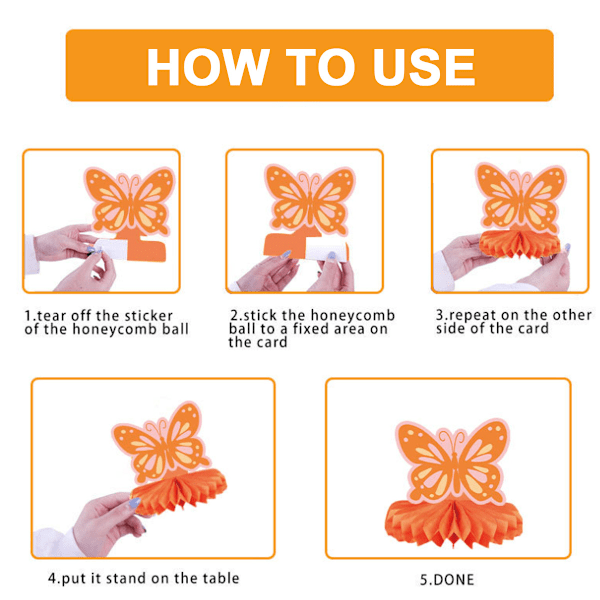 HOW TO USE

1.tear off the sticker of the honeycomb ball

2.stick the honeycomb ball to a fixed area on the card

3.repeat on the other side of the card

4.put it stand on the table

5.DONE