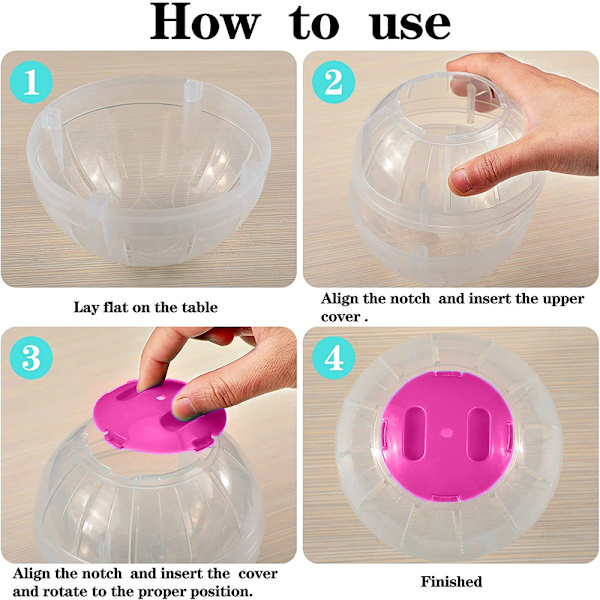 How to use

1

Lay flat on the table

2

Align the notch and insert the upper cover .

3

Align the notch and insert the cover and rotate to the proper position.

4

Finished