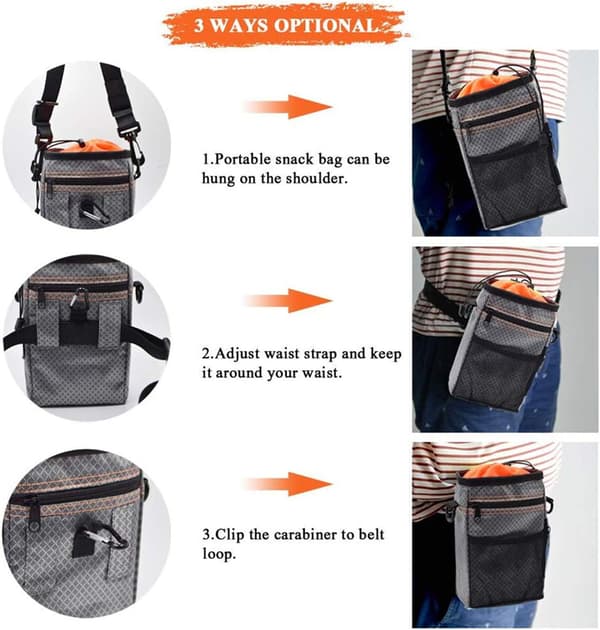 3 WAYS OPTIONAL

1.Portable snack bag can be hung on the shoulder.

2.Adjust waist strap and keep it around your waist.

3.Clip the carabiner to belt loop.