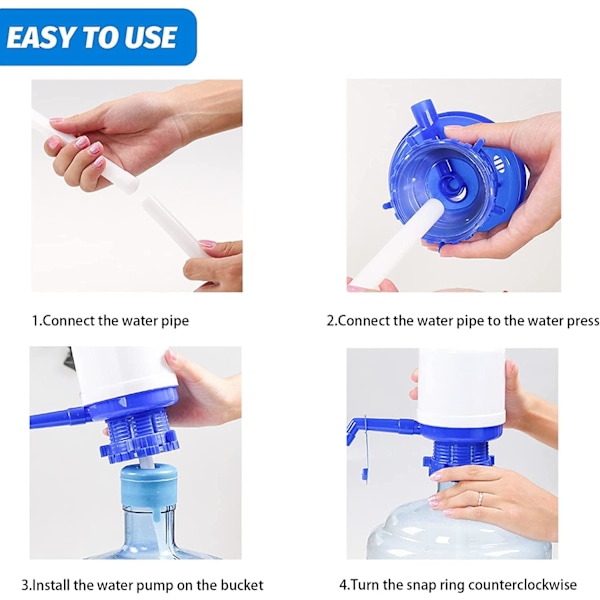 EASY TO USE

1.Connect the water pipe

2.Connect the water pipe to the water press

3.Install the water pump on the bucket

4.Turn the snap ring counterclockwise