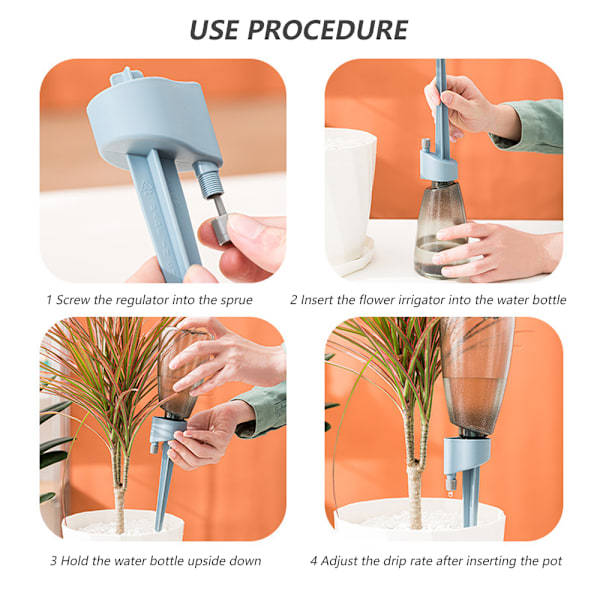 USE PROCEDURE

1 Screw the regulator into the sprue

2 Insert the flower irrigator into the water bottle

3 Hold the water bottle upside down

4 Adjust the drip rate after inserting the pot