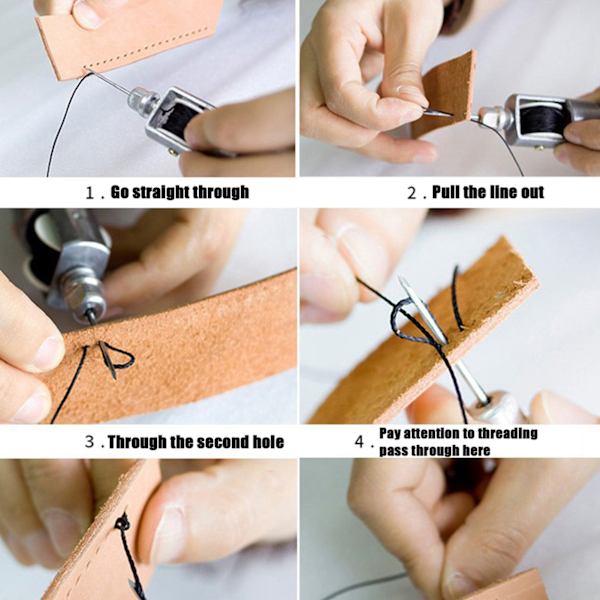 1 . Go straight through

2 . Pull the line out

3 . Through the second hole

4 . Pay attention to threading pass through here