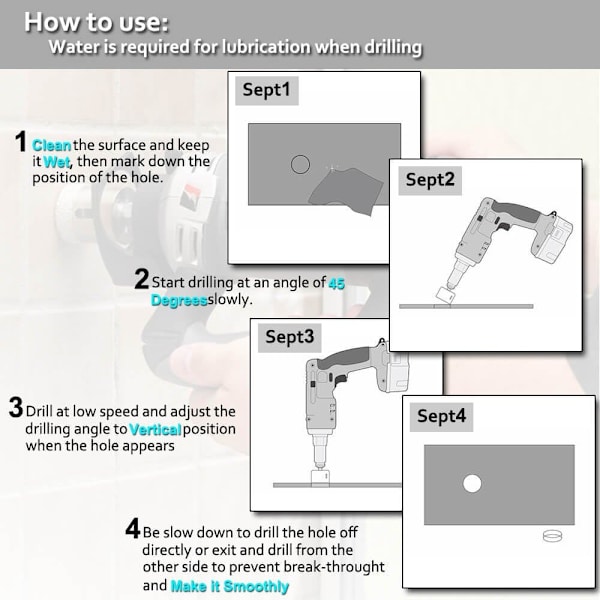 How to use:
Water is required for lubrication when drilling

Sept1

1 Clean the surface and keep it Wet, then mark down the position of the hole.

Sept2

2 Start drilling at an angle of 45 Degrees slowly.

Sept3

3 Drill at low speed and adjust the drilling angle to Vertical position when the hole appears

Sept4

4 Be slow down to drill the hole off directly or exit and drill from the other side to prevent break-throught and Make it Smoothly