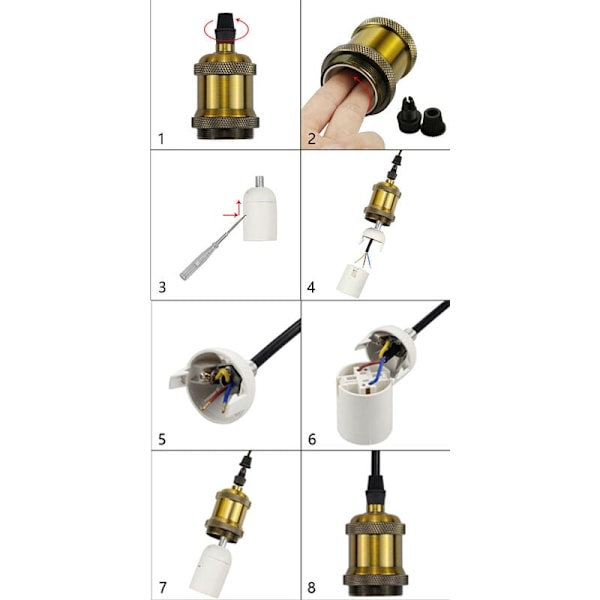 1

2

3

4

5

6

7

8