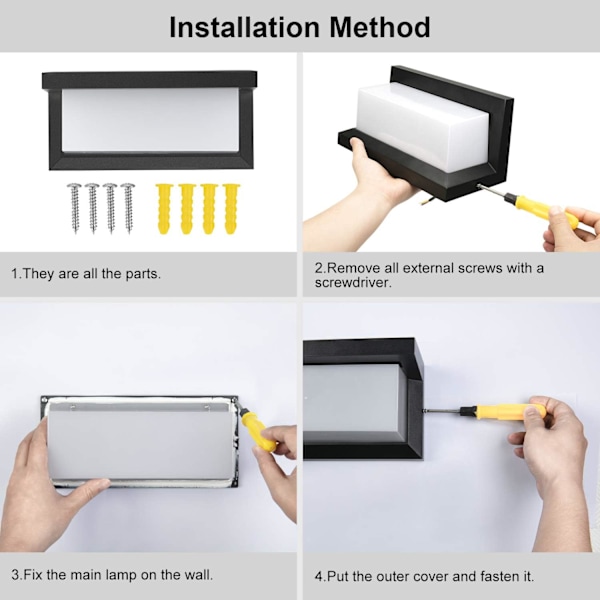 Installation Method

1.They are all the parts.

2.Remove all external screws with a screwdriver.

3.Fix the main lamp on the wall.

4.Put the outer cover and fasten it.