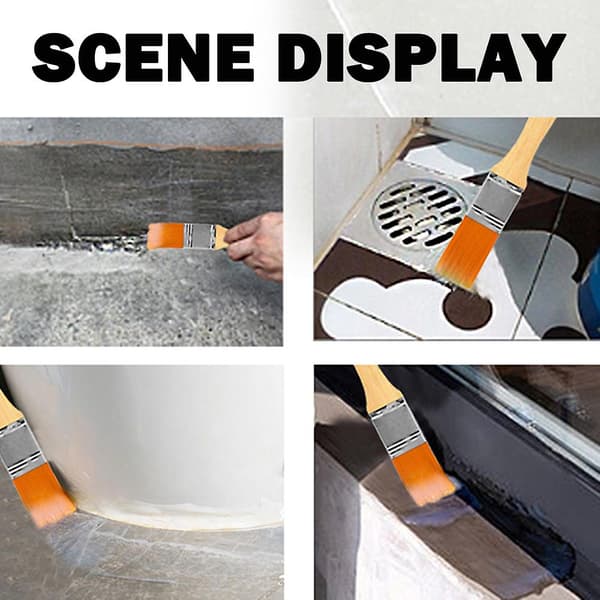 SCENE DISPLAY