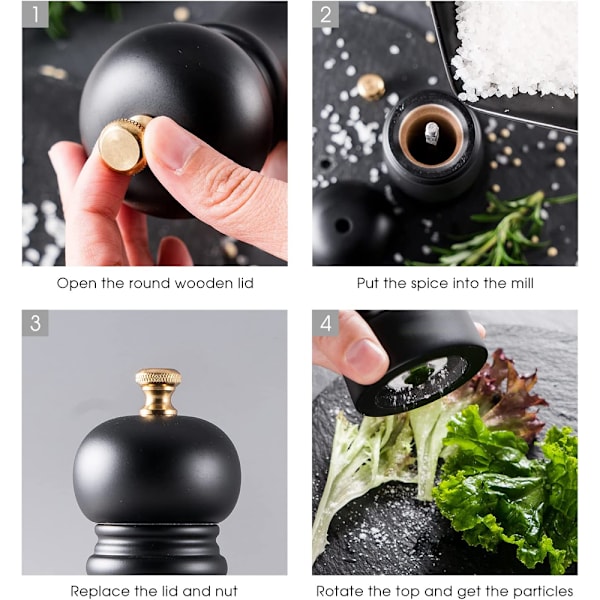 1

Open the round wooden lid

2

Put the spice into the mill

3

Replace the lid and nut

4

Rotate the top and get the particles