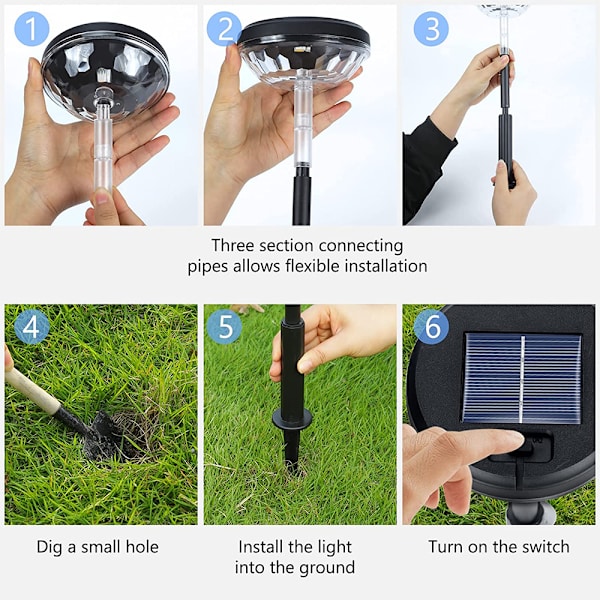 1

2

3

Three section connecting pipes allows flexible installation

4

5

6

Dig a small hole

Install the light into the ground

Turn on the switch