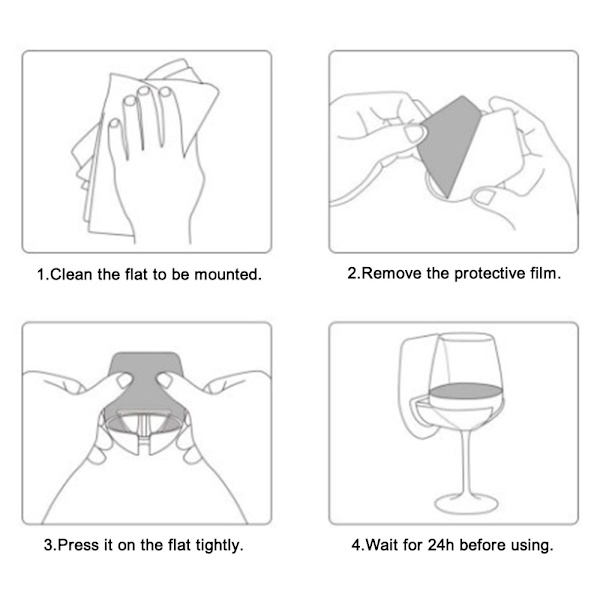 1.Clean the flat to be mounted.

2.Remove the protective film.

3.Press it on the flat tightly.

4.Wait for 24h before using.