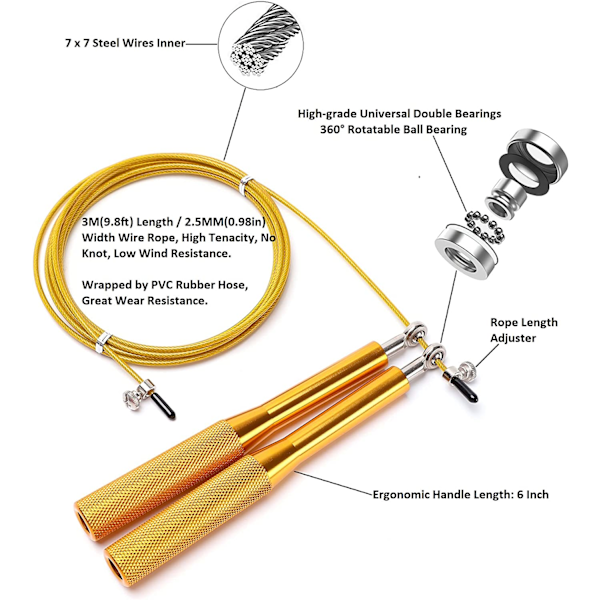 7 x 7 Steel Wires Inner

High-grade Universal Double Bearings
360° Rotatable Ball Bearing

3M(9.8ft) Length / 2.5MM(0.98in) Width Wire Rope, High Tenacity, No Knot, Low Wind Resistance.

Wrapped by PVC Rubber Hose, Great Wear Resistance.

Rope Length Adjuster

Ergonomic Handle Length: 6 Inch