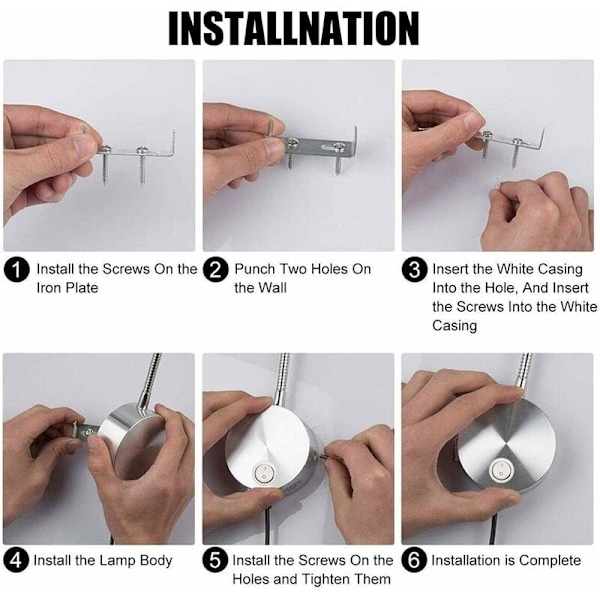 INSTALLNATION

1 Install the Screws On the Iron Plate

2 Punch Two Holes On the Wall

3 Insert the White Casing Into the Hole, And Insert the Screws Into the White Casing

4 Install the Lamp Body

5 Install the Screws On the Holes and Tighten Them

6 Installation is Complete