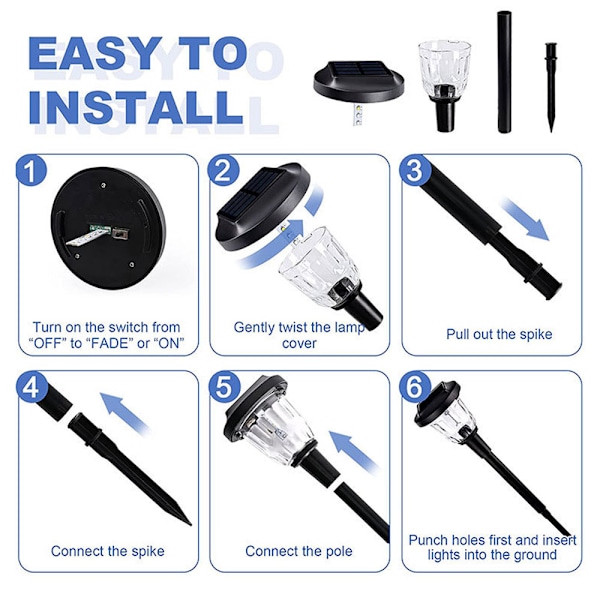 EASY TO INSTALL

1
Turn on the switch from "OFF" to "FADE" or "ON"

2
Gently twist the lamp cover

3
Pull out the spike

4
Connect the spike

5
Connect the pole

6
Punch holes first and insert lights into the ground