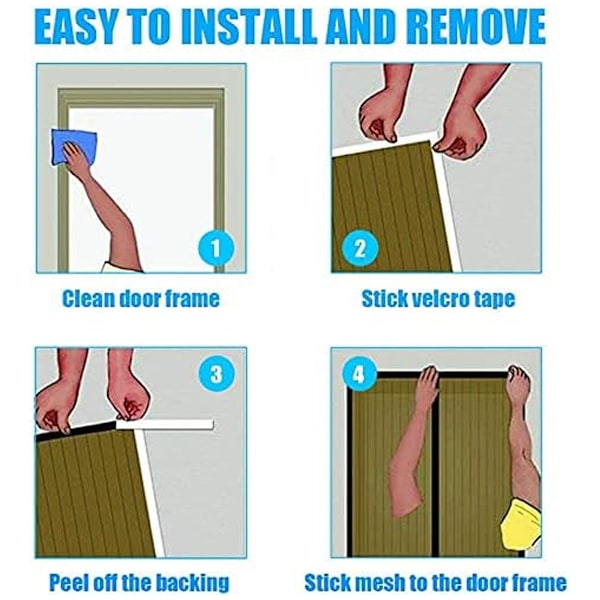 EASY TO INSTALL AND REMOVE

1

Clean door frame

2

Stick velcro tape

3

Peel off the backing

4

Stick mesh to the door frame