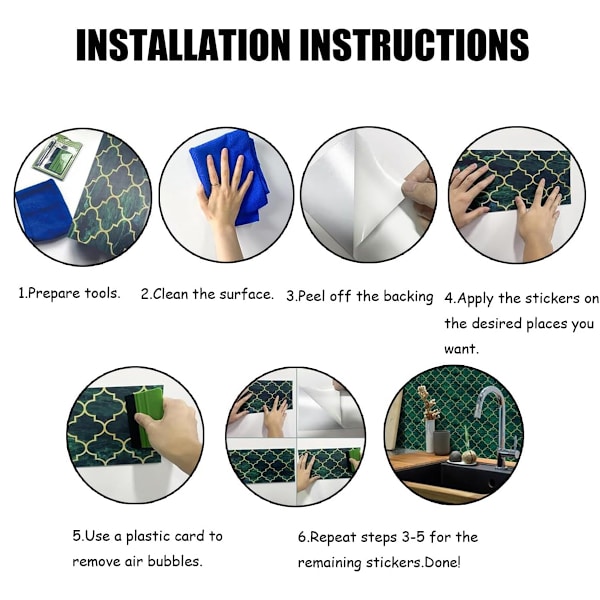 INSTALLATION INSTRUCTIONS

1.Prepare tools.

2.Clean the surface.

3.Peel off the backing

4.Apply the stickers on the desired places you want.

5.Use a plastic card to remove air bubbles.

6.Repeat steps 3-5 for the remaining stickers.Done!