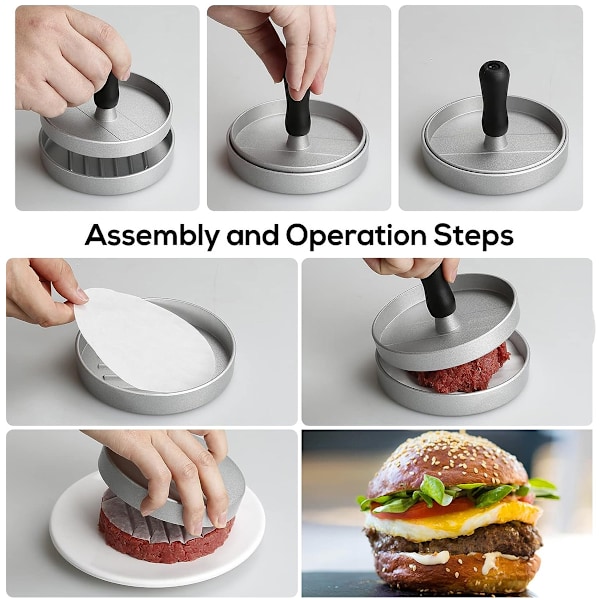 Assembly and Operation Steps