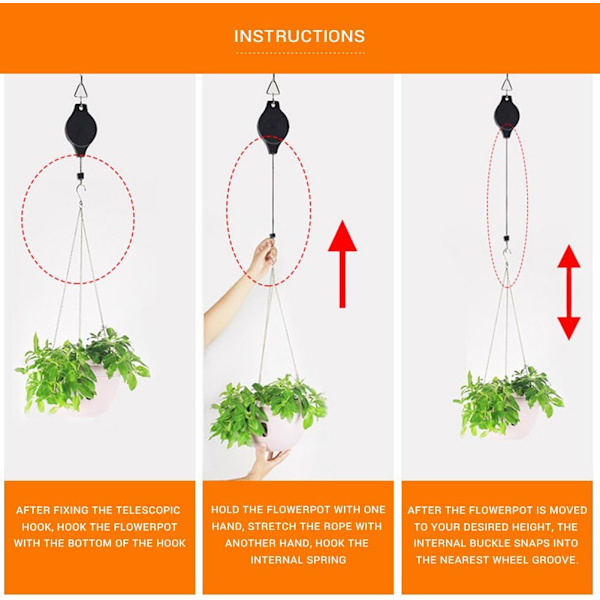 INSTRUCTIONS

AFTER FIXING THE TELESCOPIC HOOK, HOOK THE FLOWERPOT WITH THE BOTTOM OF THE HOOK

HOLD THE FLOWERPOT WITH ONE HAND, STRETCH THE ROPE WITH ANOTHER HAND, HOOK THE INTERNAL SPRING

AFTER THE FLOWERPOT IS MOVED TO YOUR DESIRED HEIGHT, THE INTERNAL BUCKLE SNAPS INTO THE NEAREST WHEEL GROOVE.