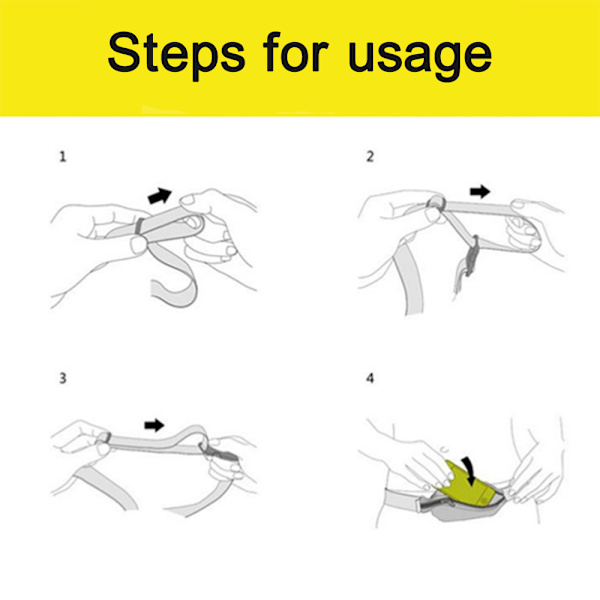 Steps for usage

1

2

3

4