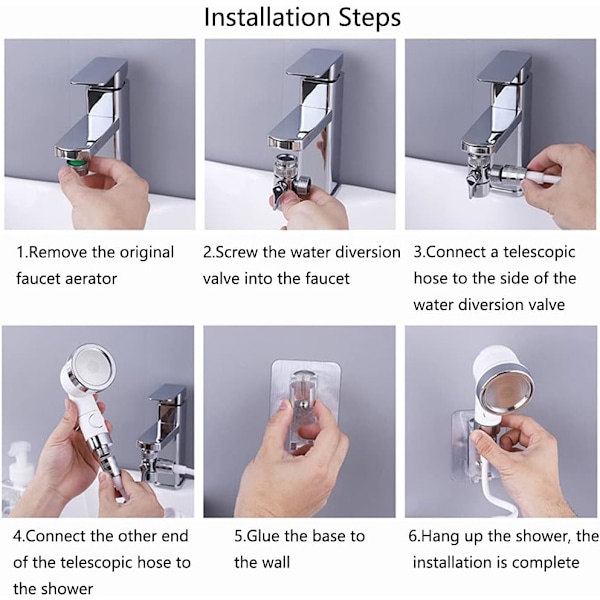 Installation Steps

1.Remove the original faucet aerator

2.Screw the water diversion valve into the faucet

3.Connect a telescopic hose to the side of the water diversion valve

4.Connect the other end of the telescopic hose to the shower

5.Glue the base to the wall

6.Hang up the shower, the installation is complete