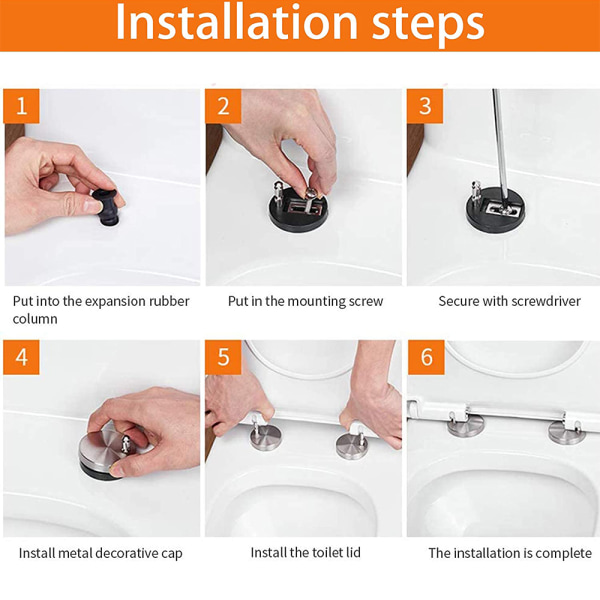 Installation steps

1

Put into the expansion rubber column

2

Put in the mounting screw

3

Secure with screwdriver

4

Install metal decorative cap

5

Install the toilet lid

6

The installation is complete