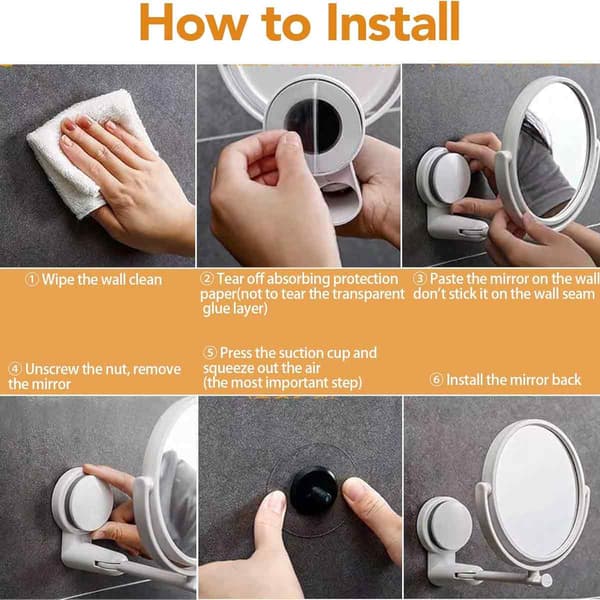 How to Install

① Wipe the wall clean

② Tear off absorbing protection paper(not to tear the transparent glue layer)

③ Paste the mirror on the wall don't stick it on the wall seam

④ Unscrew the nut, remove the mirror

⑤ Press the suction cup and squeeze out the air (the most important step)

⑥ Install the mirror back