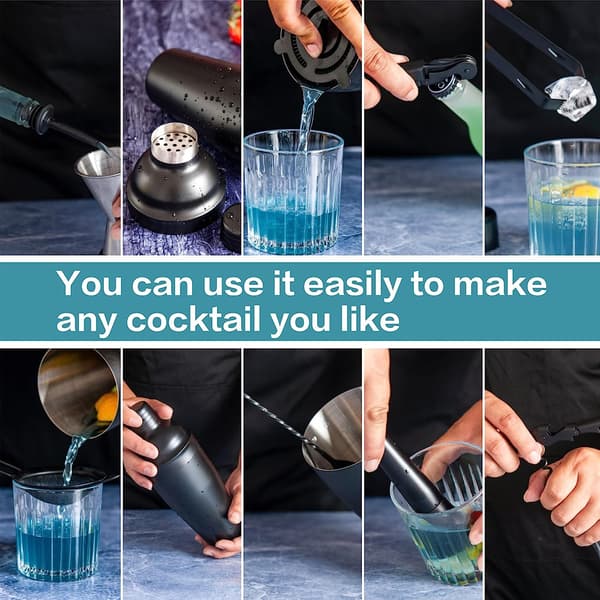 You can use it easily to make any cocktail you like