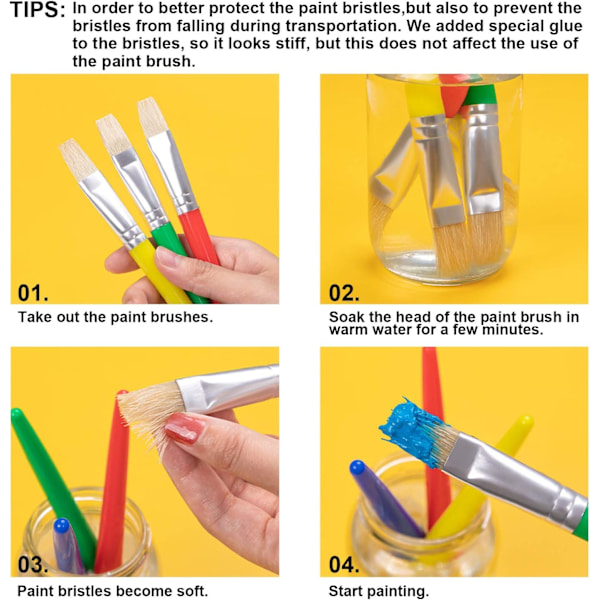 TIPS: In order to better protect the paint bristles,but also to prevent the bristles from falling during transportation. We added special glue to the bristles, so it looks stiff, but this does not affect the use of the paint brush.

01.
Take out the paint brushes.

02.
Soak the head of the paint brush in warm water for a few minutes.

03.
Paint bristles become soft.

04.
Start painting.