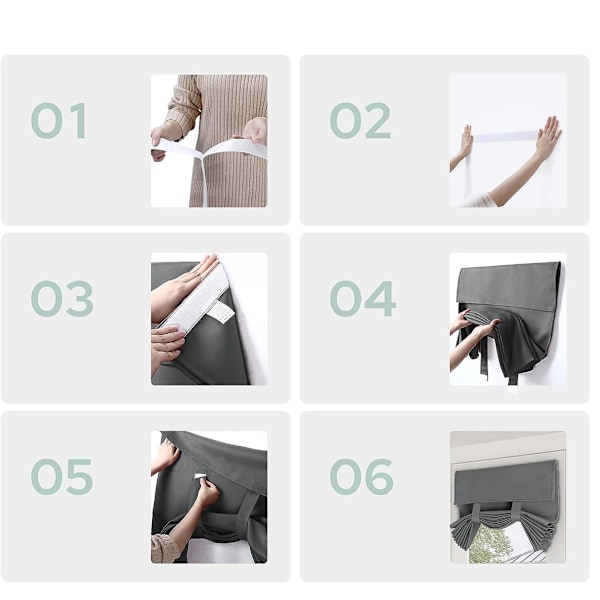 01

02

03

04

05

06