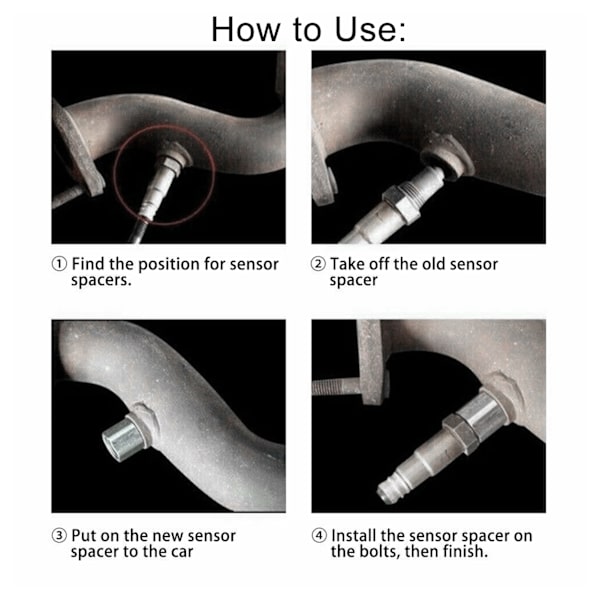 How to Use:

① Find the position for sensor spacers.

② Take off the old sensor spacer

③ Put on the new sensor spacer to the car

④ Install the sensor spacer on the bolts, then finish.