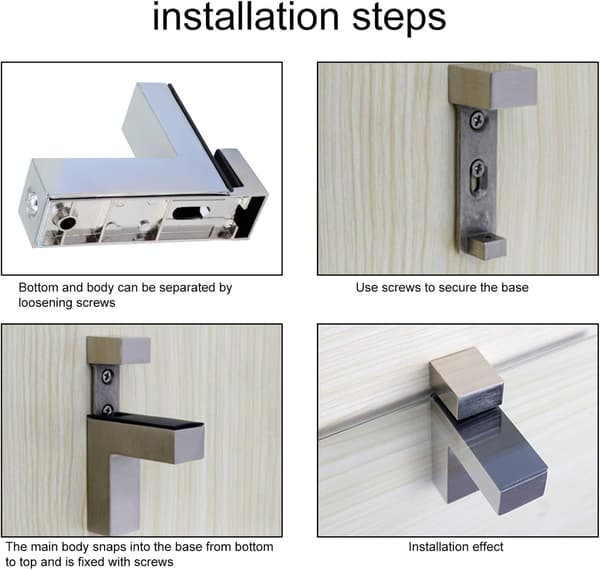 installation steps

Bottom and body can be separated by loosening screws

Use screws to secure the base

The main body snaps into the base from bottom to top and is fixed with screws

Installation effect