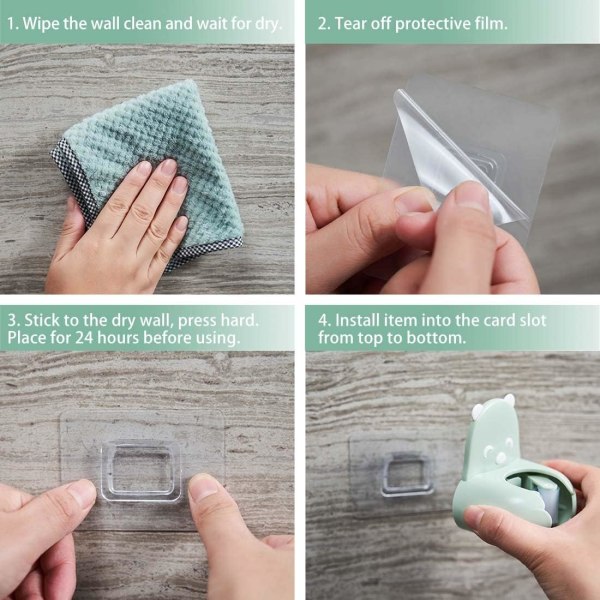 1. Wipe the wall clean and wait for dry.

2. Tear off protective film.

3. Stick to the dry wall, press hard. Place for 24 hours before using.

4. Install item into the card slot from top to bottom.