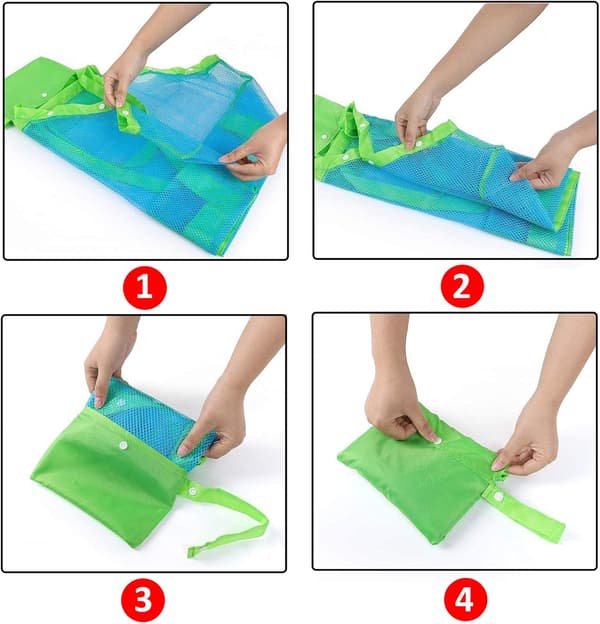 1

2

3

4